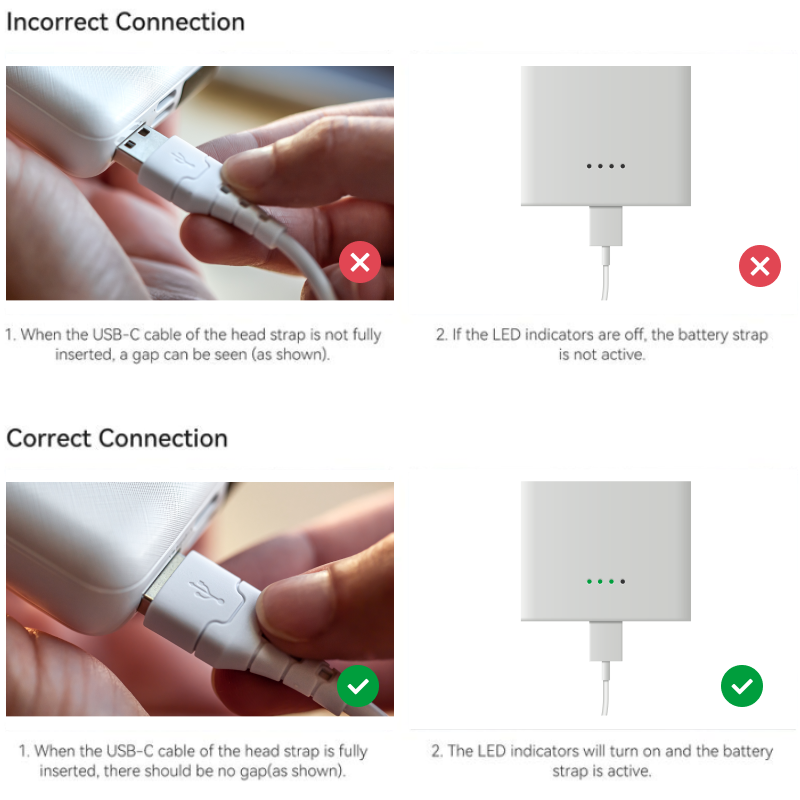 Incorrect Connection

1. When the USB-C cable of the head strap is not fully inserted, a gap can be seen (as shown).

2. If the LED indicators are off, the battery strap is not active.

Correct Connection

1. When the USB-C cable of the head strap is fully inserted, there should be no gap(as shown).

2. The LED indicators will turn on and the battery strap is active.