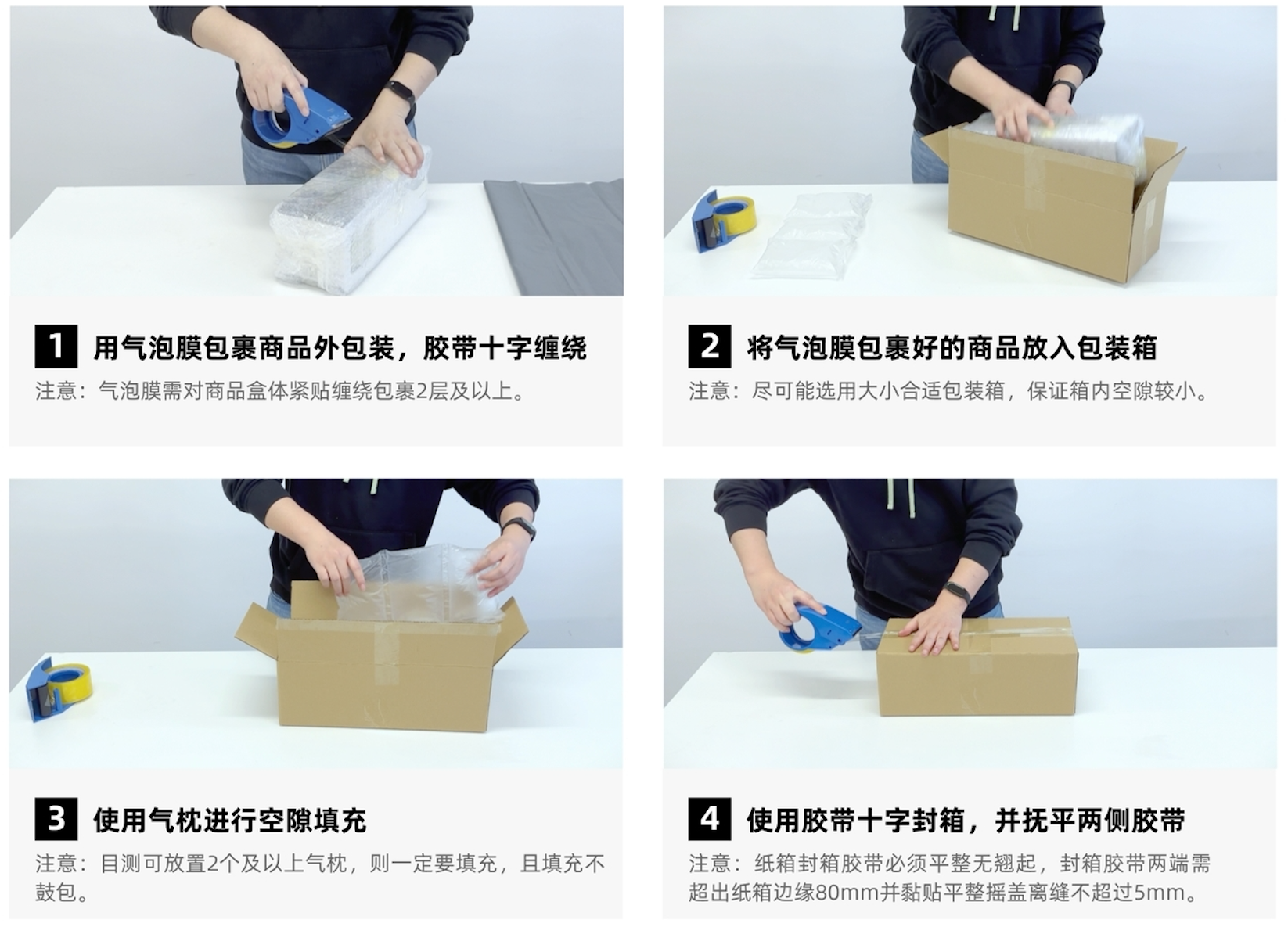 1 用气泡膜包裹商品外包装，胶带十字缠绕
注意：气泡膜需对商品盒体紧贴缠绕包裹2层及以上。

2 将气泡膜包裹好的商品放入包装箱
注意：尽可能选用大小合适包装箱，保证箱内空隙较小。

3 使用气枕进行空隙填充
注意：目测可放置2个及以上气枕，则一定要填充，且填充不鼓包。

4 使用胶带十字封箱，并抚平两侧胶带
注意：纸箱封箱胶带必须平整无翘起，封箱胶带两端需超出纸箱边缘80mm并黏贴平整摇盖离缝不超过5mm。