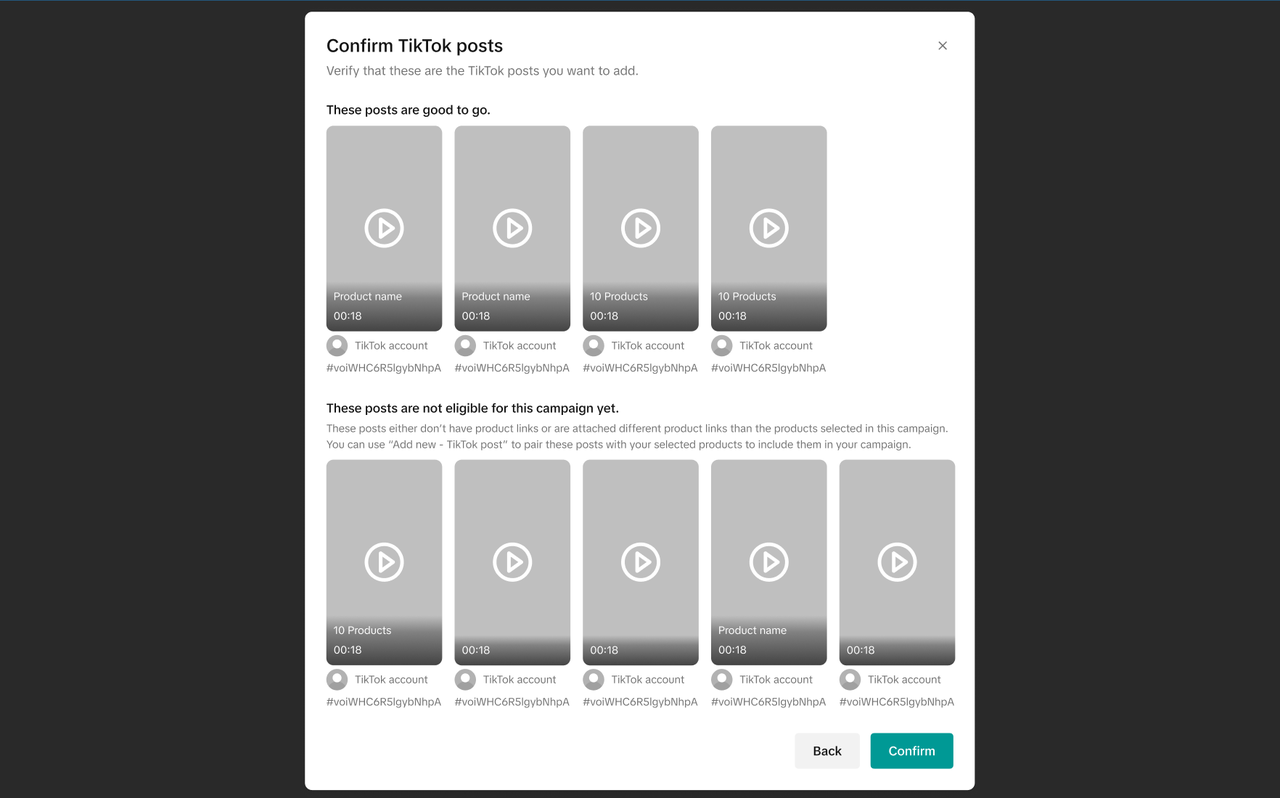 Confirm TikTok posts

×

Verify that these are the TikTok posts you want to add.

These posts are good to go.

Product name
00:18
TikTok account
#voiWHC6R5lgybNhpA

Product name
00:18
TikTok account
#voiWHC6R5lgybNhpA

10 Products
00:18
TikTok account
#voiWHC6R5lgybNhpA

10 Products
00:18
TikTok account
#voiWHC6R5lgybNhpA

These posts are not eligible for this campaign yet.

These posts either don't have product links or are attached different product links than the products selected in this campaign. You can use "Add new - TikTok post" to pair these posts with your selected products to include them in your campaign.

10 Products
00:18
TikTok account
#voiWHC6R5lgybNhpA

00:18
TikTok account
#voiWHC6R5lgybNhpA

00:18
TikTok account
#voiWHC6R5lgybNhpA

Product name
00:18
TikTok account
#voiWHC6R5lgybNhpA

00:18
TikTok account
#voiWHC6R5lgybNhpA

Back

Confirm