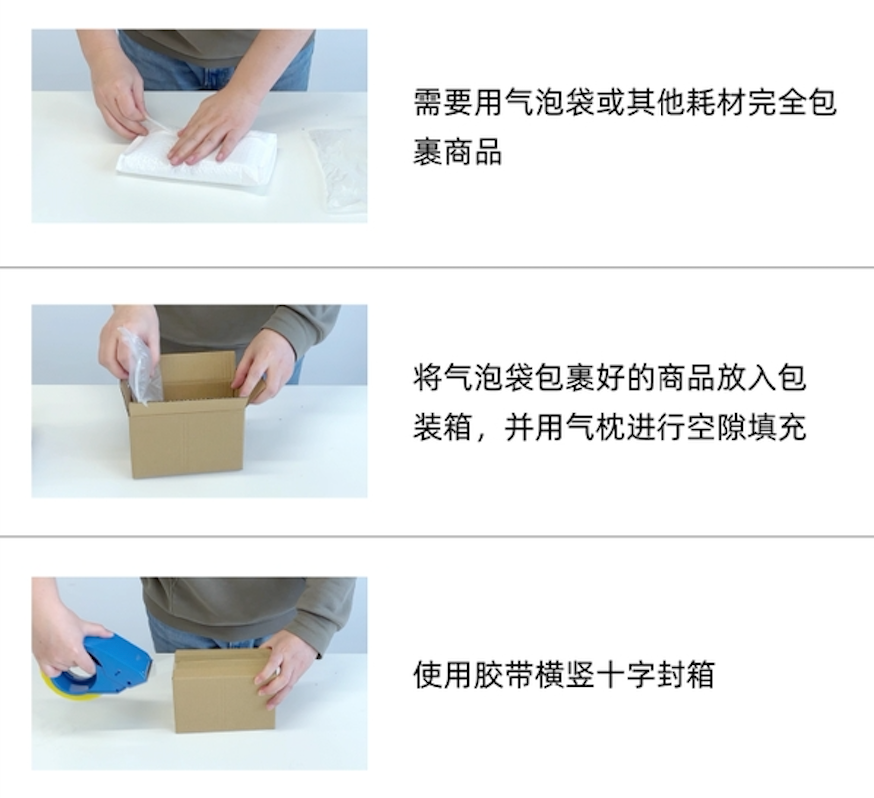 需要用气泡袋或其他耗材完全包裹商品

将气泡袋包裹好的商品放入包装箱，并用气枕进行空隙填充

使用胶带横竖十字封箱