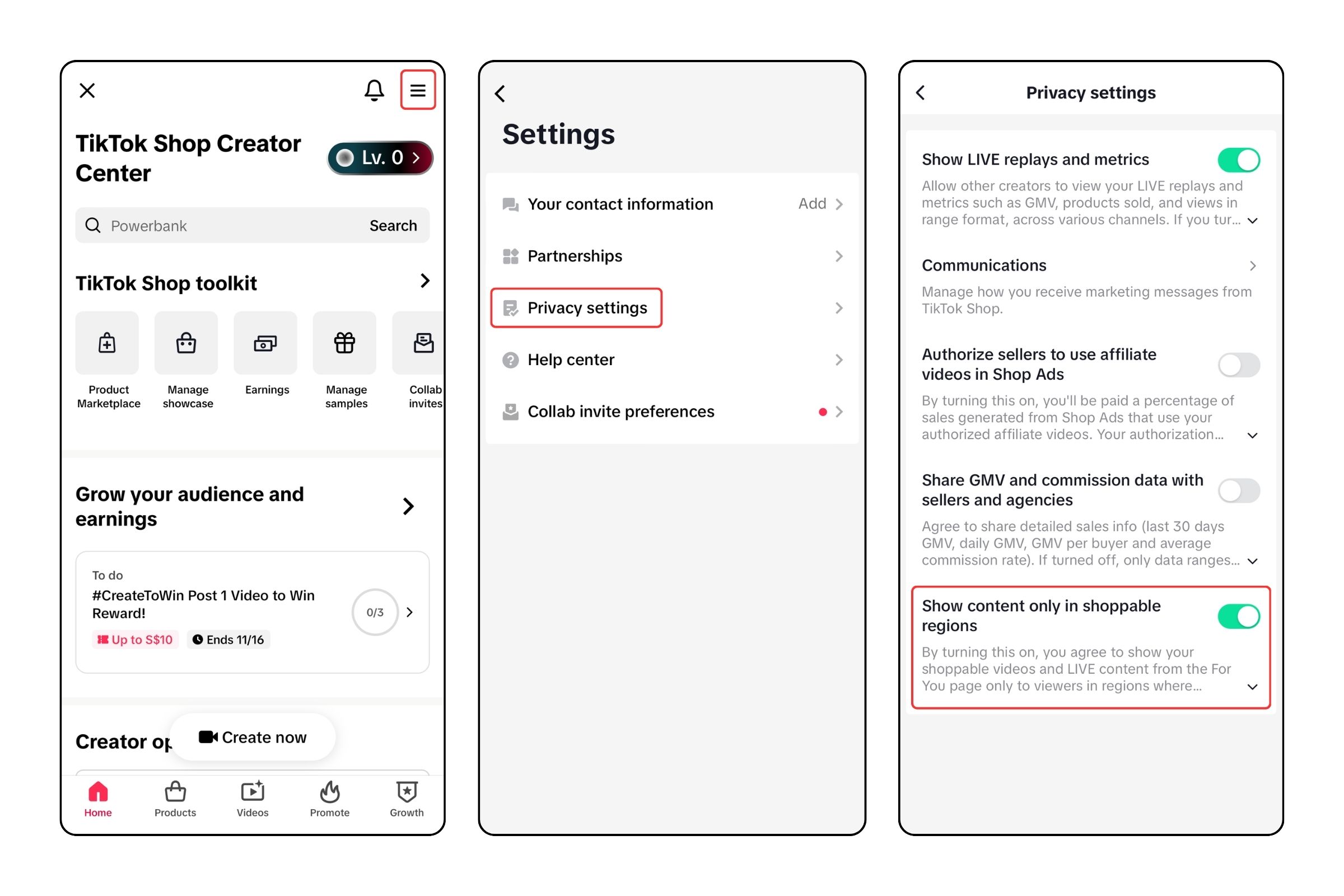 TikTok Shop Creator Center

Lv. 0

Powerbank

Search

TikTok Shop toolkit

Product Marketplace

Manage showcase

Earnings

Manage samples

Collab invites

Grow your audience and earnings

To do

#CreateToWin Post 1 Video to Win Reward!

Up to S$10

Ends 11/16

0/3

Creator op

Create now

Home

Products

Videos

Promote

Growth

Settings

Your contact information

Add

Partnerships

Privacy settings

Help center

Collab invite preferences

Privacy settings

Show LIVE replays and metrics

Allow other creators to view your LIVE replays and metrics such as GMV, products sold, and views in range format, across various channels. If you tur...

Communications

Manage how you receive marketing messages from TikTok Shop.

Authorize sellers to use affiliate videos in Shop Ads

By turning this on, you'll be paid a percentage of sales generated from Shop Ads that use your authorized affiliate videos. Your authorization...

Share GMV and commission data with sellers and agencies

Agree to share detailed sales info (last 30 days GMV, daily GMV, GMV per buyer and average commission rate). If turned off, only data ranges...

Show content only in shoppable regions

By turning this on, you agree to show your shoppable videos and LIVE content from the For You page only to viewers in regions where...