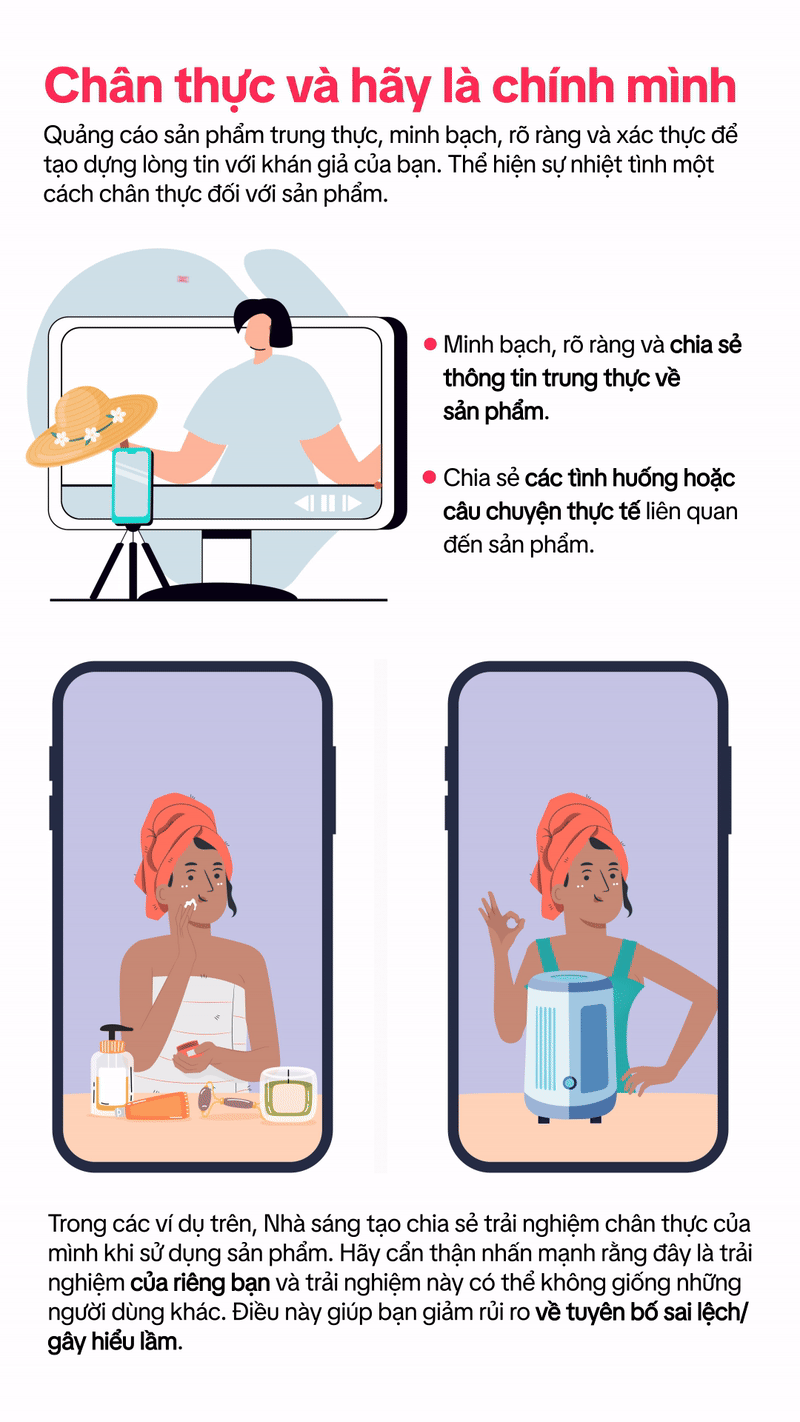 Chân thực và hãy là chính mình

Quảng cáo sản phẩm trung thực, minh bạch, rõ ràng và xác thực để tạo dựng lòng tin với khán giả của bạn. Thể hiện sự nhiệt tình một cách chân thực đối với sản phẩm.

Minh bạch, rõ ràng và chia sẻ thông tin trung thực về sản phẩm.

Chia sẻ các tình huống hoặc câu chuyện thực tế liên quan đến sản phẩm.

Trong các ví dụ trên, Nhà sáng tạo chia sẻ trải nghiệm chân thực của mình khi sử dụng sản phẩm. Hãy cẩn thận nhấn mạnh rằng đây là trải nghiệm của riêng bạn và trải nghiệm này có thể không giống những người dùng khác. Điều này giúp bạn giảm rủi ro về tuyên bố sai lệch/ gây hiểu lầm.