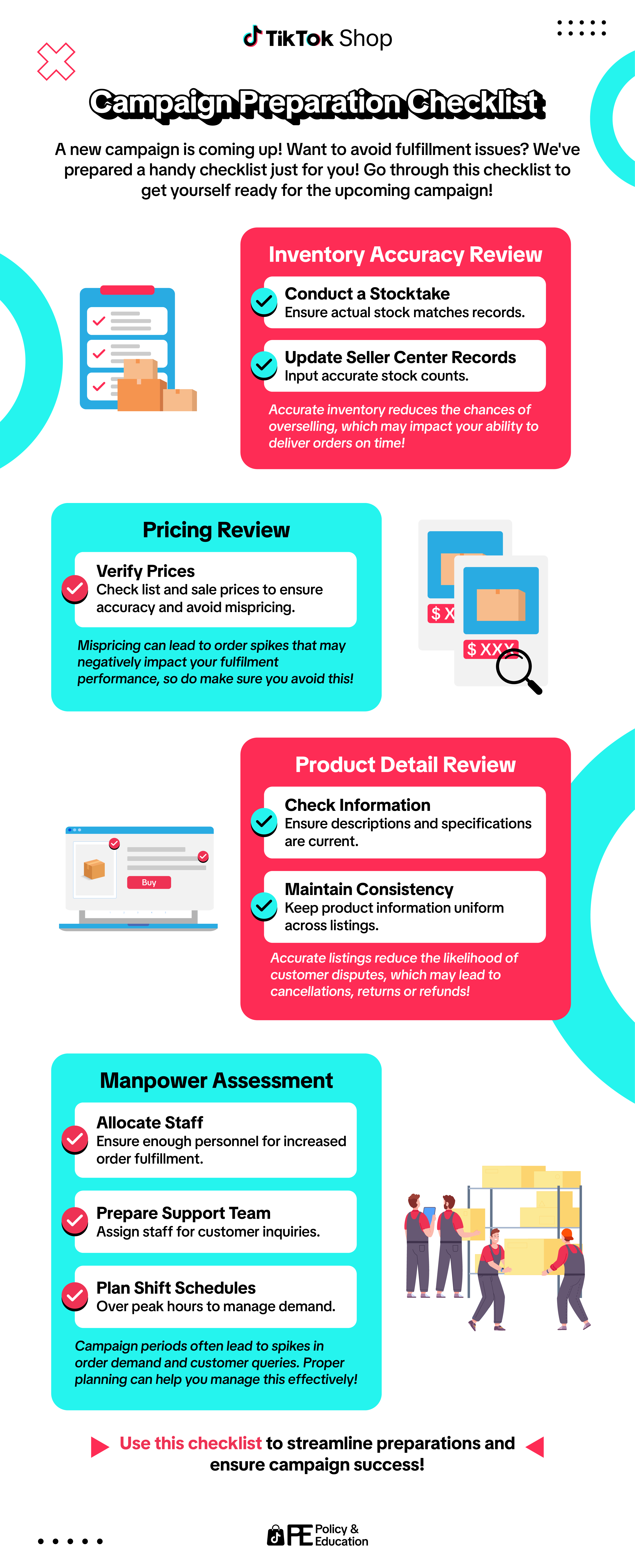 TikTok Shop

Campaign Preparation Checklist

A new campaign is coming up! Want to avoid fulfillment issues? We've prepared a handy checklist just for you! Go through this checklist to get yourself ready for the upcoming campaign!

Inventory Accuracy Review

Conduct a Stocktake
Ensure actual stock matches records.

Update Seller Center Records
Input accurate stock counts.

Accurate inventory reduces the chances of overselling, which may impact your ability to deliver orders on time!

Pricing Review

Verify Prices
Check list and sale prices to ensure accuracy and avoid mispricing.

Mispricing can lead to order spikes that may negatively impact your fulfilment performance, so do make sure you avoid this!

$ X
$ XXX

Product Detail Review

Check Information
Ensure descriptions and specifications are current.

Maintain Consistency
Keep product information uniform across listings.

Accurate listings reduce the likelihood of customer disputes, which may lead to cancellations, returns or refunds!

Buy

Manpower Assessment

Allocate Staff
Ensure enough personnel for increased order fulfillment.

Prepare Support Team
Assign staff for customer inquiries.

Plan Shift Schedules
Over peak hours to manage demand.

Campaign periods often lead to spikes in order demand and customer queries. Proper planning can help you manage this effectively!

Use this checklist to streamline preparations and ensure campaign success!

PE Policy & Education