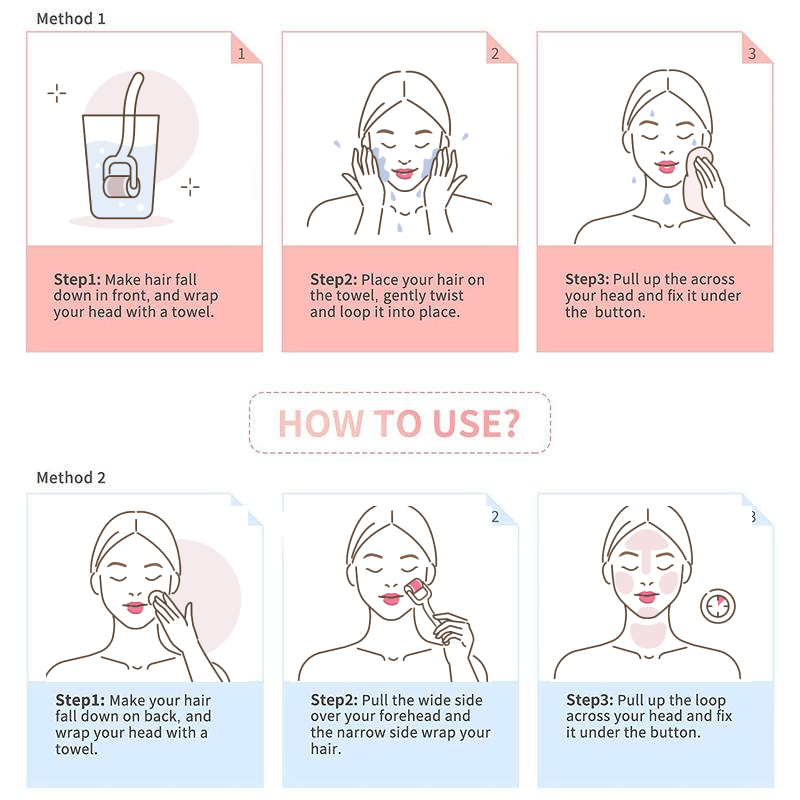 Method 1

1

Step1: Make hair fall down in front, and wrap your head with a towel.

2

Step2: Place your hair on the towel, gently twist and loop it into place.

3

Step3: Pull up the across your head and fix it under the button.

HOW TO USE?

Method 2

Step1: Make your hair fall down on back, and wrap your head with a towel.

2

Step2: Pull the wide side over your forehead and the narrow side wrap your hair.

3

Step3: Pull up the loop across your head and fix it under the button.