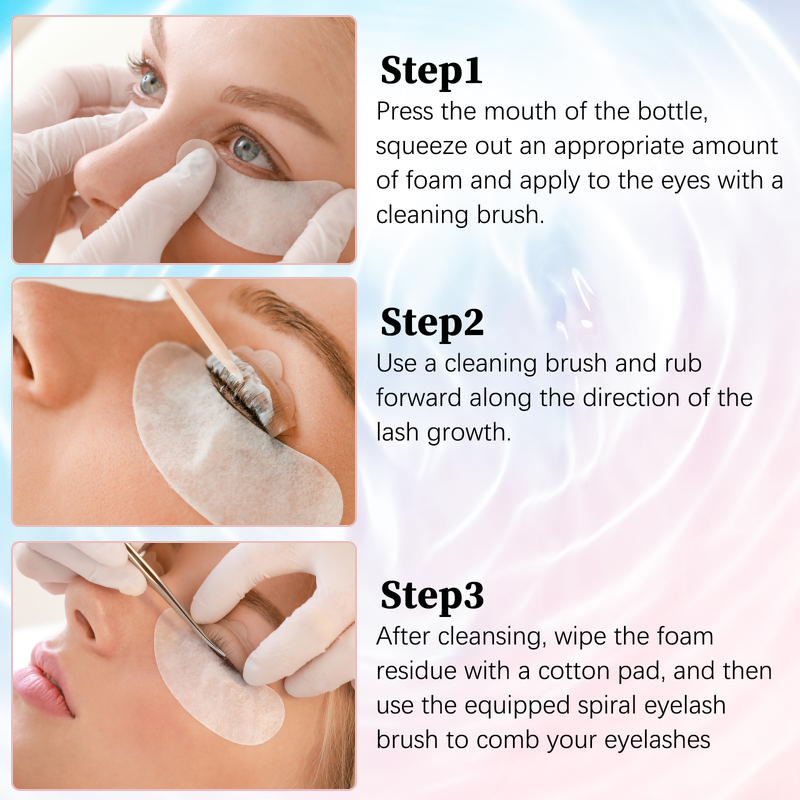 Step1
Press the mouth of the bottle, squeeze out an appropriate amount of foam and apply to the eyes with a cleaning brush.

Step2
Use a cleaning brush and rub forward along the direction of the lash growth.

Step3
After cleansing, wipe the foam residue with a cotton pad, and then use the equipped spiral eyelash brush to comb your eyelashes